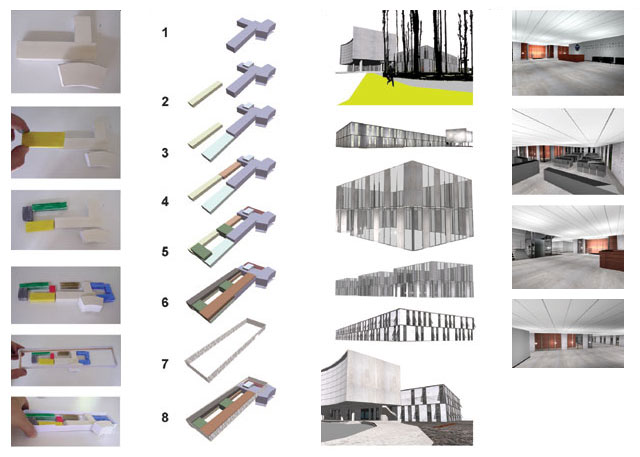 1

2

3

4

5

6

7

8