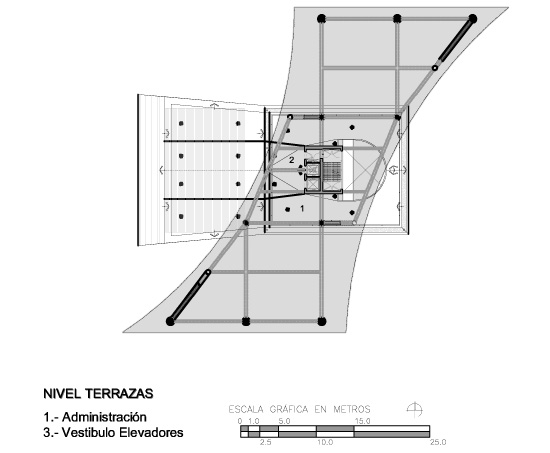 2

1

NIVEL TERRAZAS

1.- Administración
3.- Vestibulo Elevadores

ESCALA GRÁFICA EN METROS

0 1.0 5.0 15.0

2.5 10.0 25.0