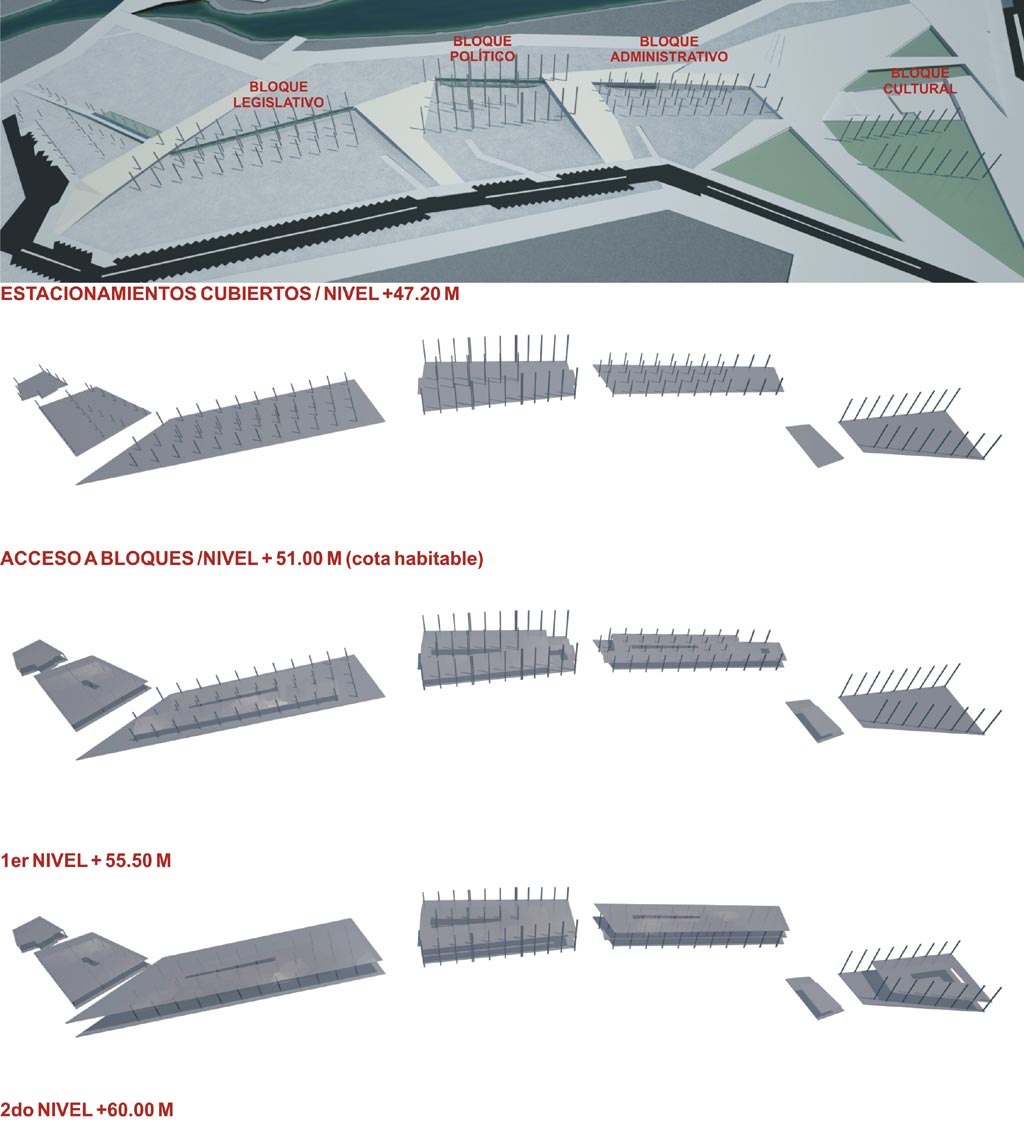 BLOQUE LEGISLATIVO

BLOQUE POLÍTICO

BLOQUE ADMINISTRATIVO

BLOQUE CULTURAL

ESTACIONAMIENTOS CUBIERTOS / NIVEL +47.20 M

ACCESO A BLOQUES /NIVEL + 51.00 M (cota habitable)

1er NIVEL + 55.50 M

2do NIVEL +60.00 M