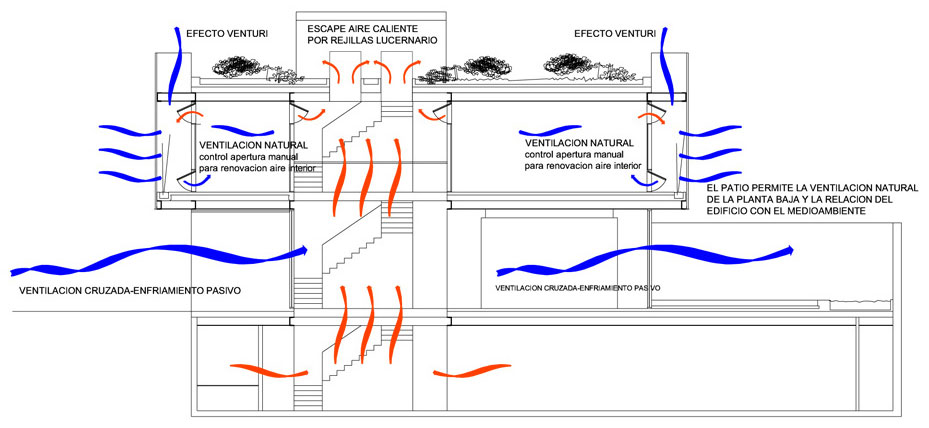 EFECTO VENTURI

ESCAPE AIRE CALIENTE
POR REJILLAS LUCERNARIO

EFECTO VENTURI

VENTILACION NATURAL
control apertura manual
para renovacion aire interior

VENTILACION NATURAL
control apertura manual
para renovacion aire interior

EL PATIO PERMITE LA VENTILACION NATURAL DE LA PLANTA BAJA Y LA RELACION DEL EDIFICIO CON EL MEDIOAMBIENTE

VENTILACION CRUZADA-ENFRIAMIENTO PASIVO

VENTILACION CRUZADA-ENFRIAMIENTO PASIVO