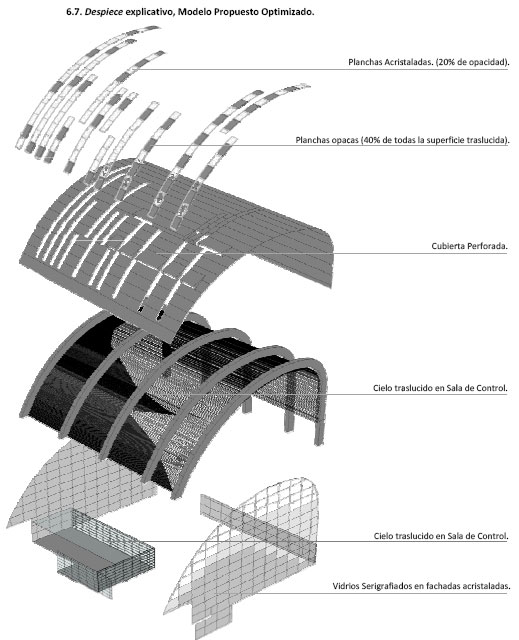 6.7. Despiece explicativo, Modelo Propuesto Optimizado.

Planchas Acristaladas. (20% de opacidad).

Planchas opacas (40% de todas la superficie traslucida).

Cubierta Perforada.

Cielo traslucido en Sala de Control.

Cielo traslucido en Sala de Control.

Vidrios Serigrafiados en fachadas acristaladas.