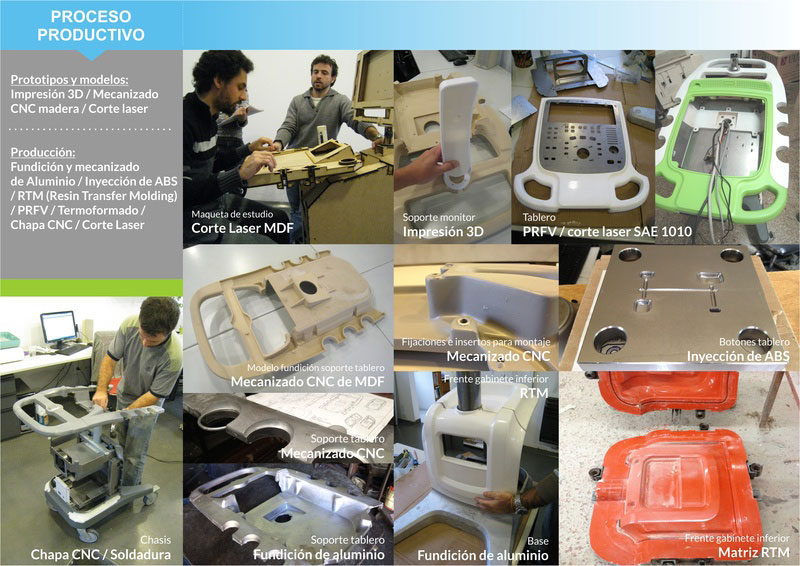 PROCESO PRODUCTIVO

Prototipos y modelos:
Impresión 3D / Mecanizado CNC madera / Corte laser

Producción:
Fundición y mecanizado de Aluminio / Inyección de ABS / RTM (Resin Transfer Molding) / PRFV / Termoformado / Chapa CNC / Corte Laser

Maqueta de estudio
Corte Laser MDF

Soporte monitor
Impresión 3D

Tablero
PRFV / corte laser SAE 1010

Modelo fundición soporte tablero
Mecanizado CNC de MDF

Fijaciones e insertos para montaje
Mecanizado CNC

Botones tablero
Inyección de ABS

Frente gabinete inferior
RTM

Soporte tablero
Mecanizado CNC

Chasis
Chapa CNC / Soldadura

Soporte tablero
Fundición de aluminio

Base
Fundición de aluminio

Frente gabinete inferior
Matriz RTM