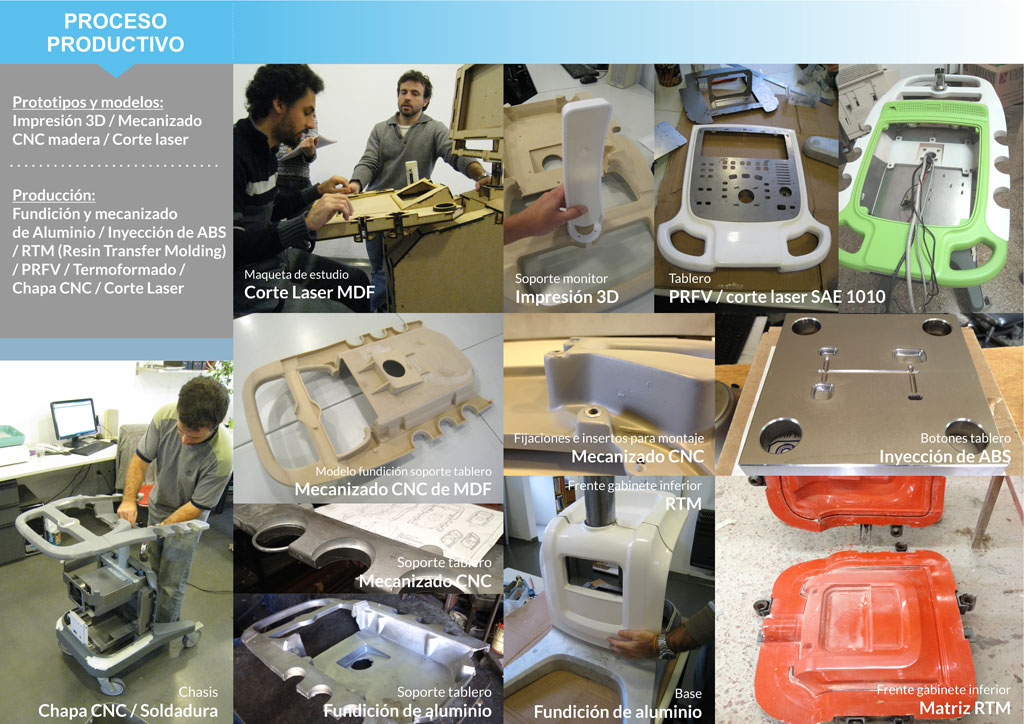 PROCESO PRODUCTIVO

Prototipos y modelos:
Impresión 3D / Mecanizado CNC madera / Corte laser

Producción:
Fundición y mecanizado de Aluminio / Inyección de ABS / RTM (Resin Transfer Molding) / PRFV / Termoformado / Chapa CNC / Corte Laser

Maqueta de estudio
Corte Laser MDF

Soporte monitor
Impresión 3D

Tablero
PRFV / corte laser SAE 1010

Modelo fundición soporte tablero
Mecanizado CNC de MDF

Fijaciones e insertos para montaje
Mecanizado CNC

Botones tablero
Inyección de ABS

Frente gabinete inferior
RTM

Soporte tablero
Mecanizado CNC

Chasis
Chapa CNC / Soldadura

Soporte tablero
Fundición de aluminio

Base
Fundición de aluminio

Frente gabinete inferior
Matriz RTM