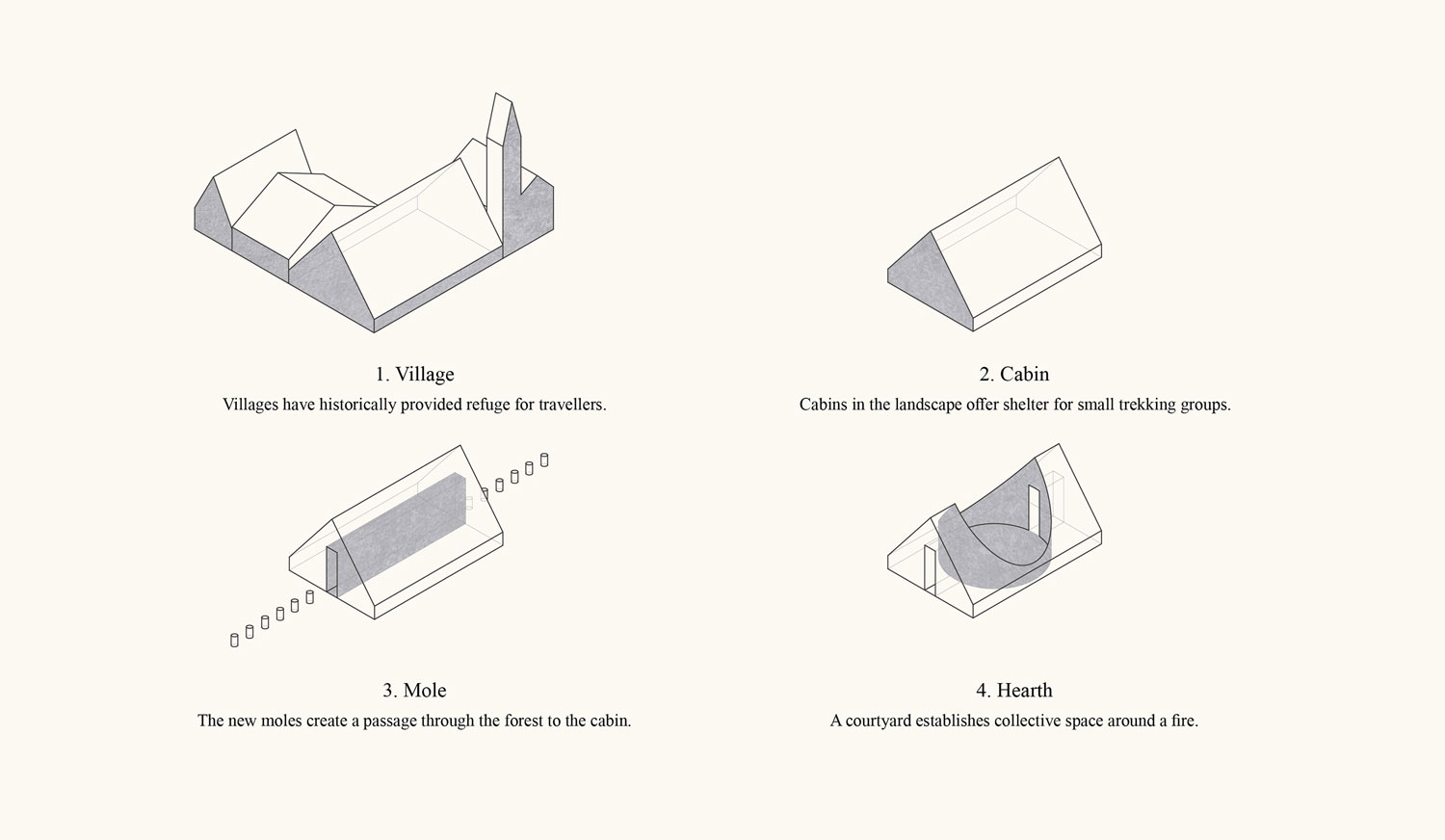 1. Village
Villages have historically provided refuge for travellers.

2. Cabin
Cabins in the landscape offer shelter for small trekking groups.

3. Mole
The new moles create a passage through the forest to the cabin.

4. Hearth
A courtyard establishes collective space around a fire.