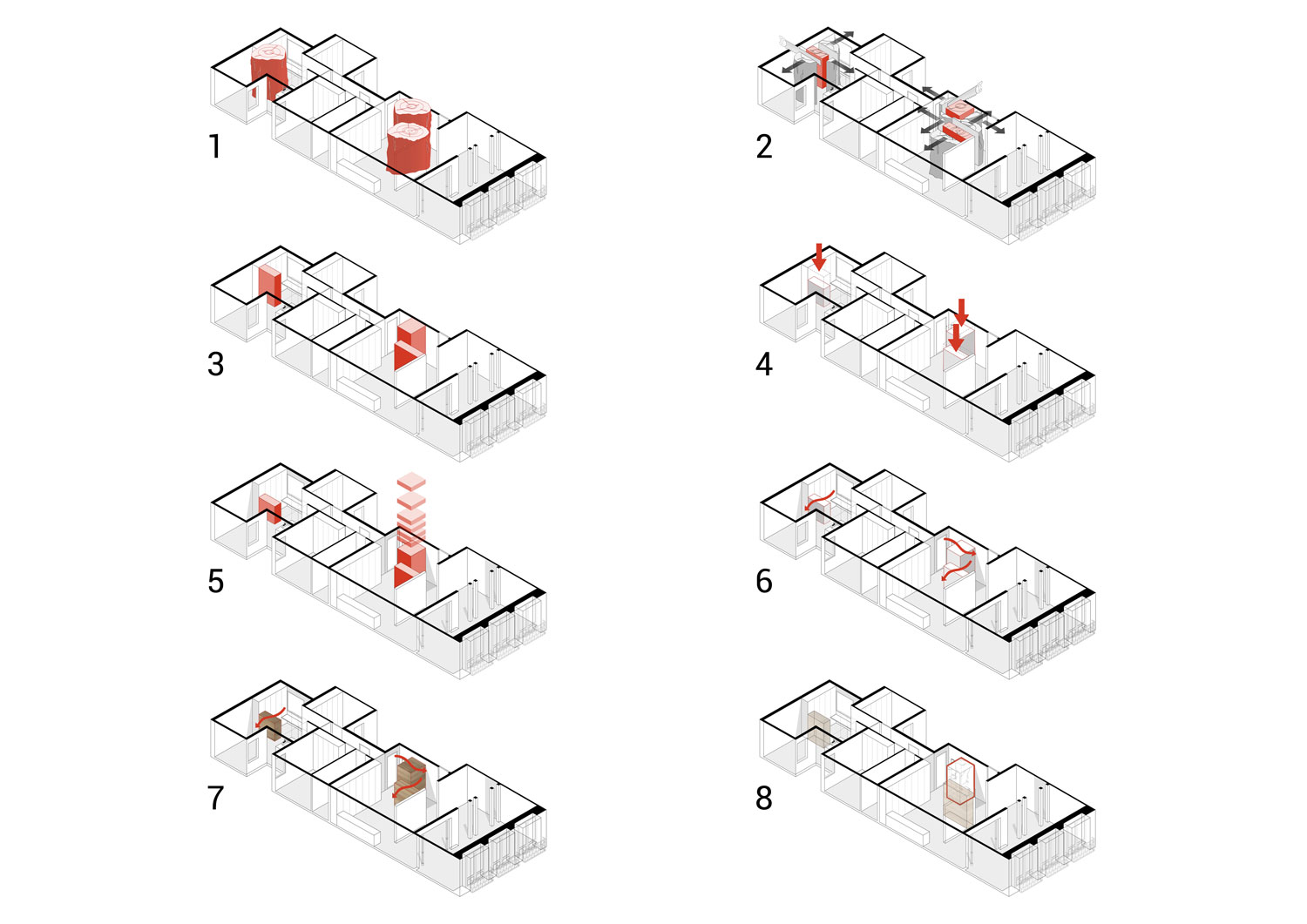 1

2

3

4

5

6

7

8