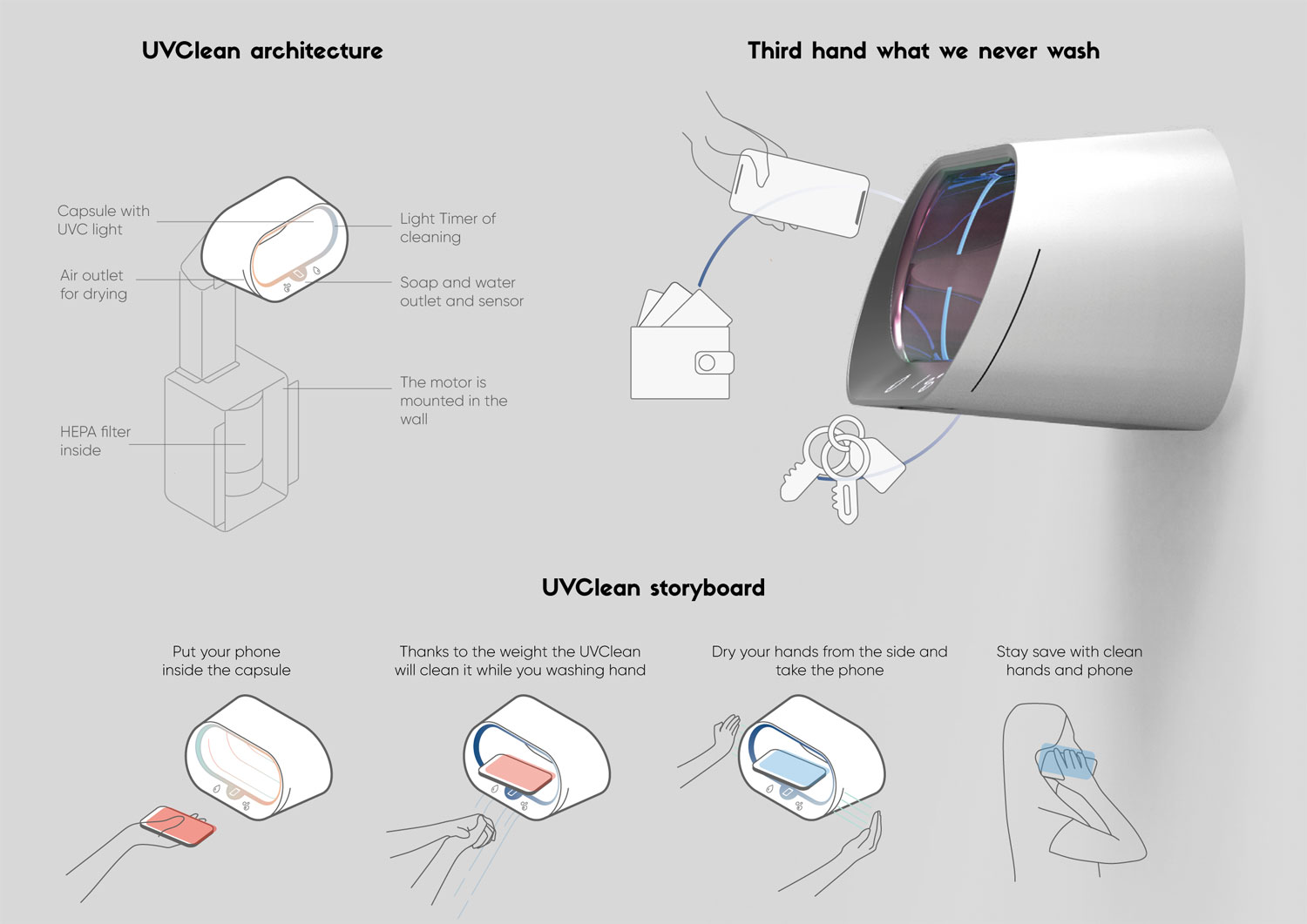 UVClean architecture

Capsule with UVC light

Air outlet for drying

HEPA filter inside

Light Timer of cleaning

Soap and water outlet and sensor

The motor is mounted in the wall

Third hand what we never wash

UVClean storyboard

Put your phone inside the capsule

Thanks to the weight the UVClean will clean it while you washing hand

Dry your hands from the side and take the phone

Stay save with clean hands and phone