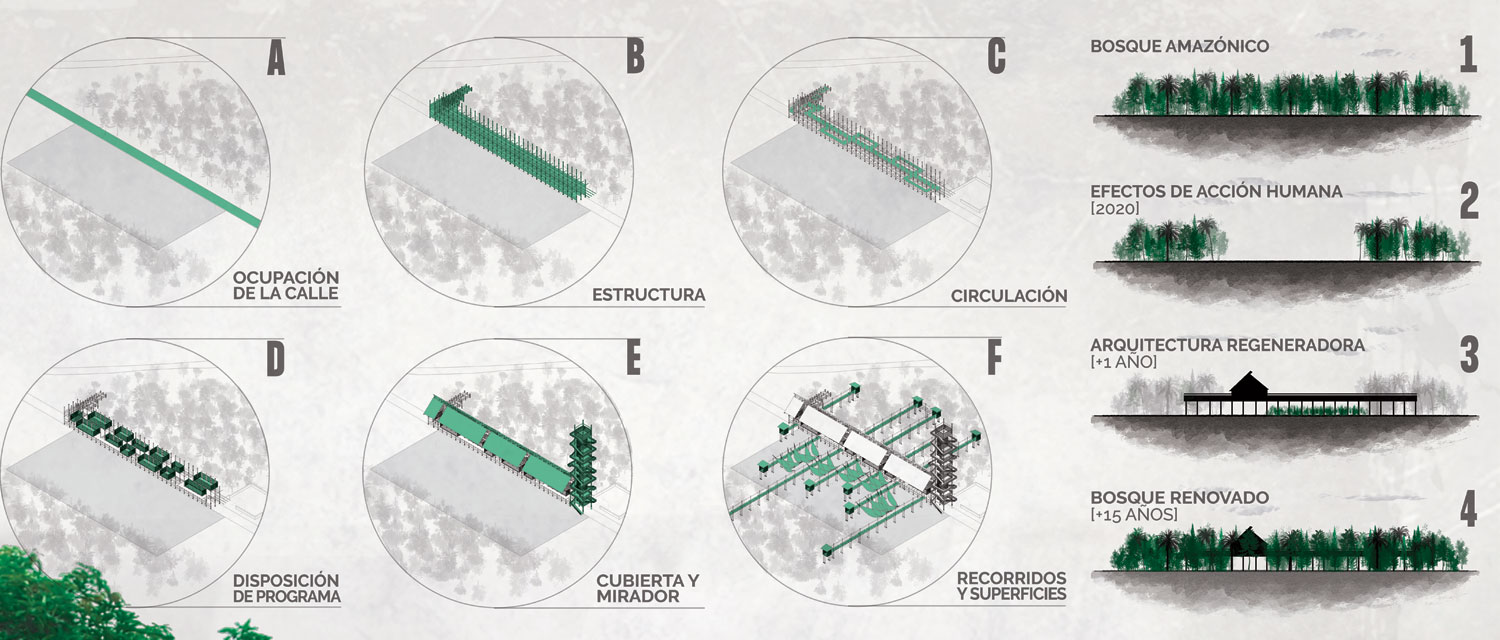 A

OCUPACIÓN DE LA CALLE

B

ESTRUCTURA

C

CIRCULACIÓN

D

DISPOSICIÓN DE PROGRAMA

E

CUBIERTA Y MIRADOR

F

RECORRIDOS Y SUPERFICIES

BOSQUE AMAZÓNICO

1

EFECTOS DE ACCIÓN HUMANA
[2020]

2

ARQUITECTURA REGENERADORA
[+1 AÑO]

3

BOSQUE RENOVADO
[+15 AÑOS]

4